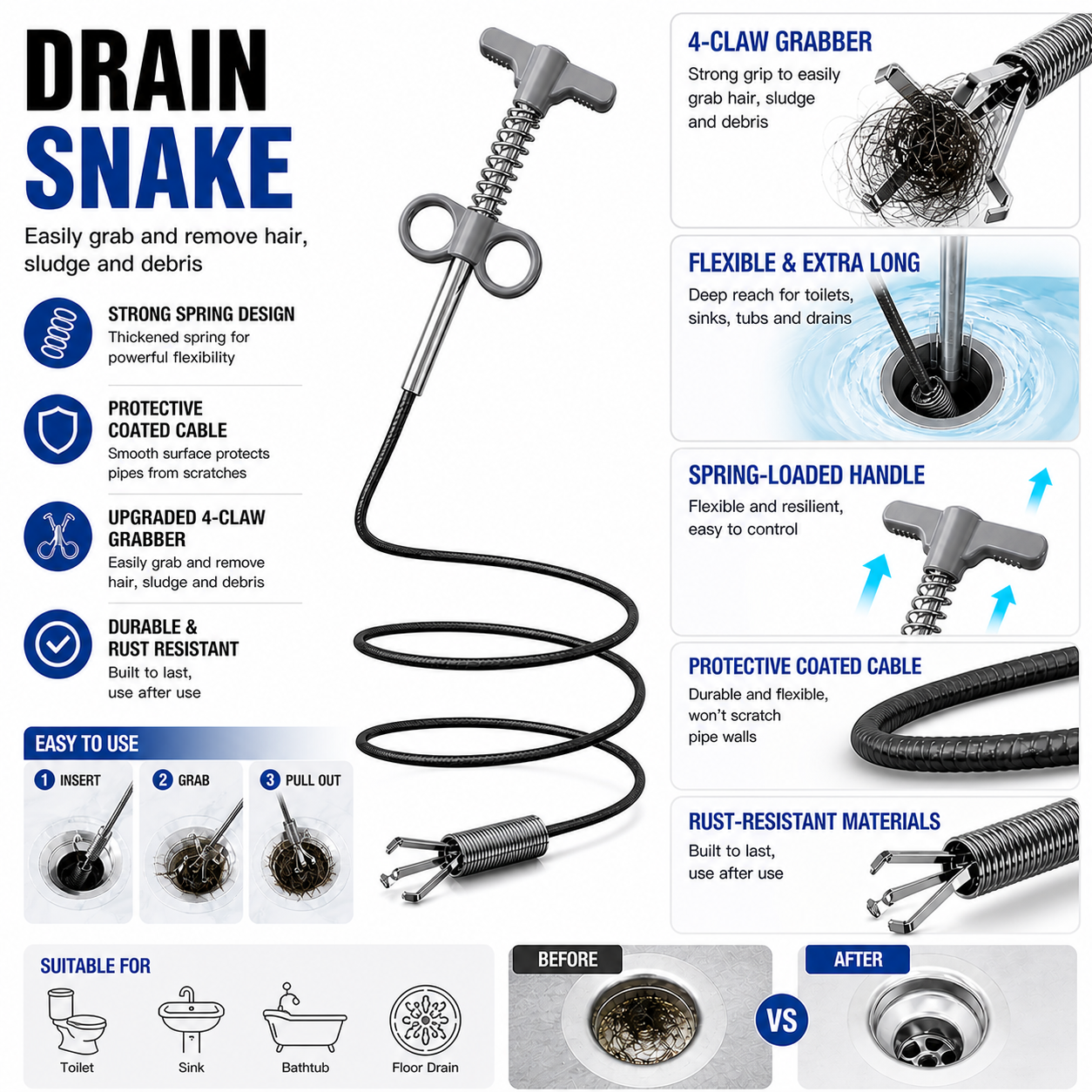 DRAIN SNAKE

Easily grab and remove hair, sludge and debris

STRONG SPRING DESIGN
Thickened spring for powerful flexibility

PROTECTIVE COATED CABLE
Smooth surface protects pipes from scratches

UPGRADED 4-CLAW GRABBER
Easily grab and remove hair, sludge and debris

DURABLE & RUST RESISTANT
Built to last, use after use

EASY TO USE
1 INSERT
2 GRAB
3 PULL OUT

4-CLAW GRABBER
Strong grip to easily grab hair, sludge and debris

FLEXIBLE & EXTRA LONG
Deep reach for toilets, sinks, tubs and drains

SPRING-LOADED HANDLE
Flexible and resilient, easy to control

PROTECTIVE COATED CABLE
Durable and flexible, won't scratch pipe walls

RUST-RESISTANT MATERIALS
Built to last, use after use

SUITABLE FOR
Toilet
Sink
Bathtub
Floor Drain

BEFORE
VS
AFTER